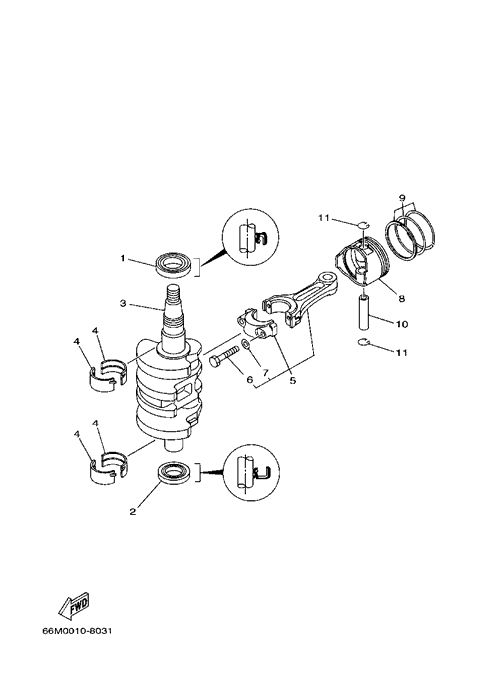 9
11
1
8
3
10
4
4
11
7
6
5
4
4
2
FWD
66M0010-8031