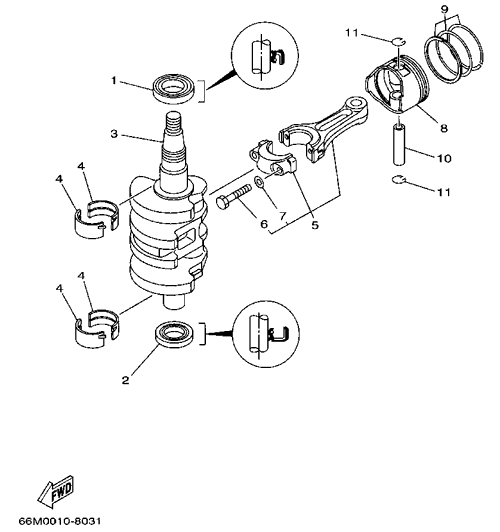 9
11
1
8
3
10
4
4
11
7
6
5
4
4
2
FWD
66M0010-8031