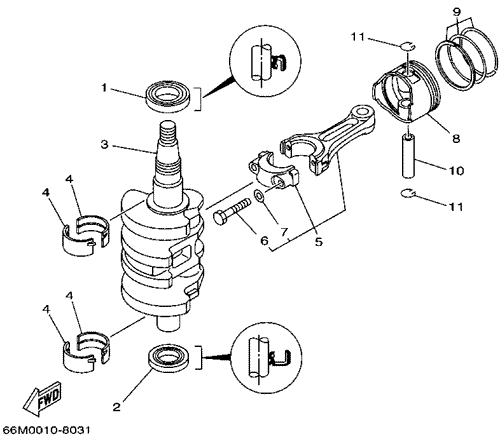 9
11
1
8
3
10
4
4
11
7
6
5
4
4
2
FWD
66M0010-8031