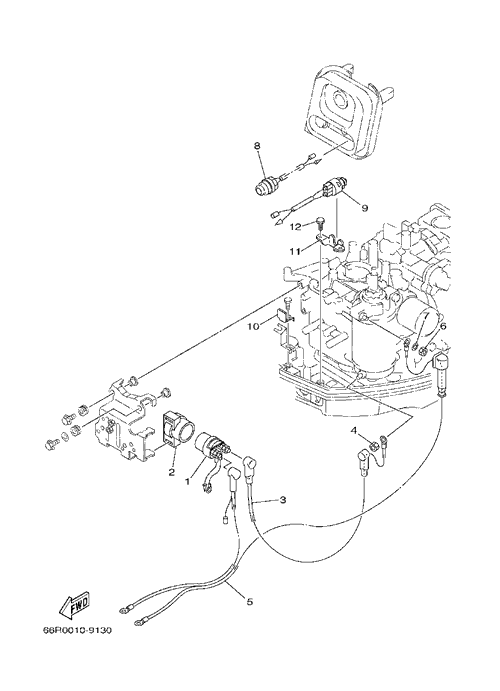 8
9
12
11
10
6
4
2
1
3
5
FWD
66R0010-9130