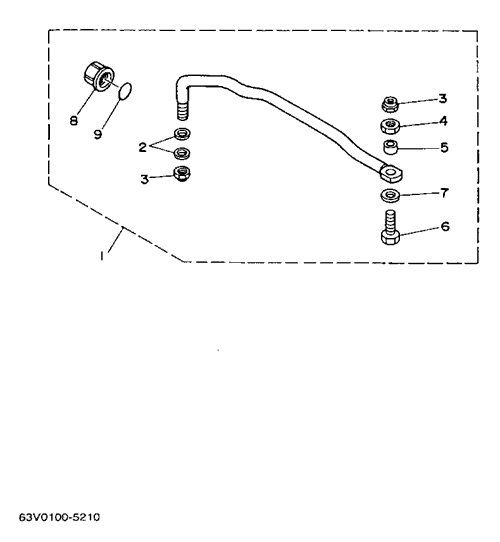 8
9
2
3
3
4
5
7
6
1

63V0100-5210