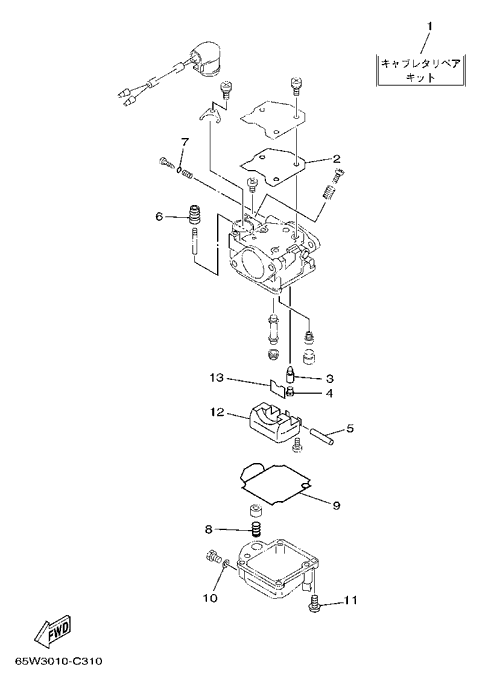 1
キャブレタリペア
キット

7

2

6

13

3

4

12

5

9

8

10

11

FWD

65W3010-C310