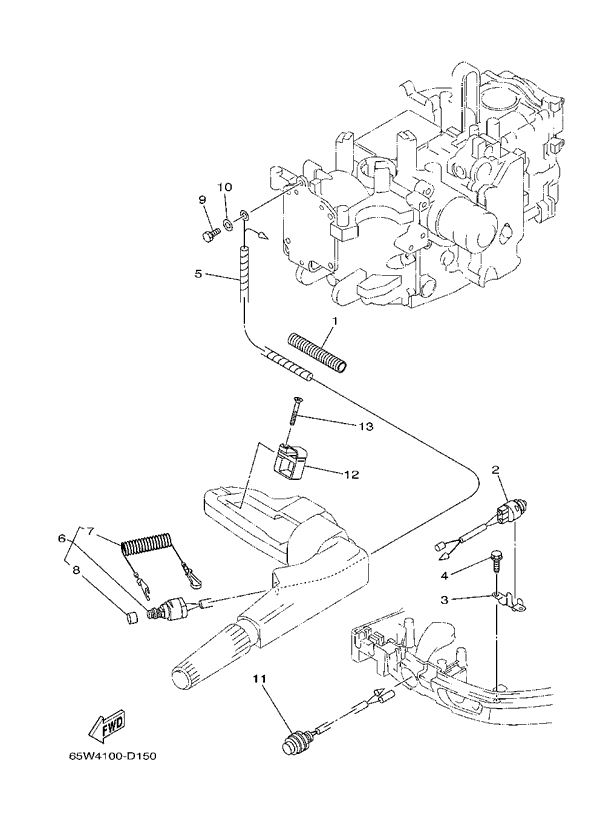 9
10
5
1
13
12
2
7
6
8
4
3
11
FWD
65W4100-D150