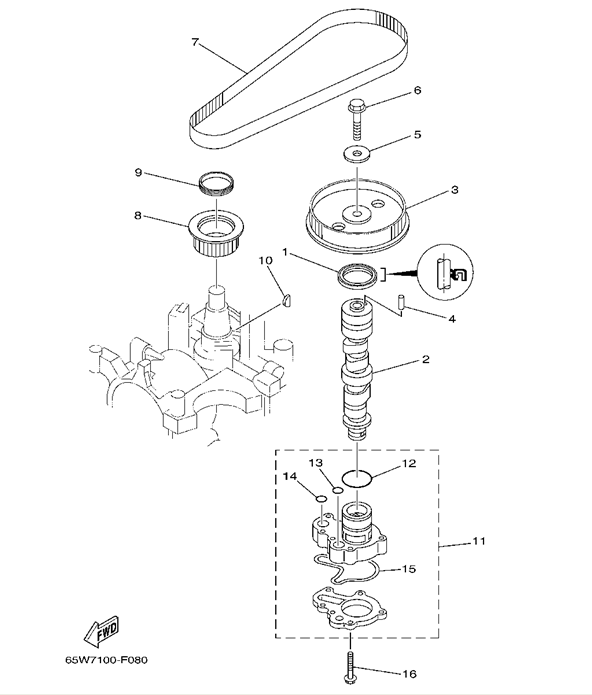 7
6
5
9
3
8
10
1
4
2
13
12
14
11
15
FWD
65W7100-F080
16