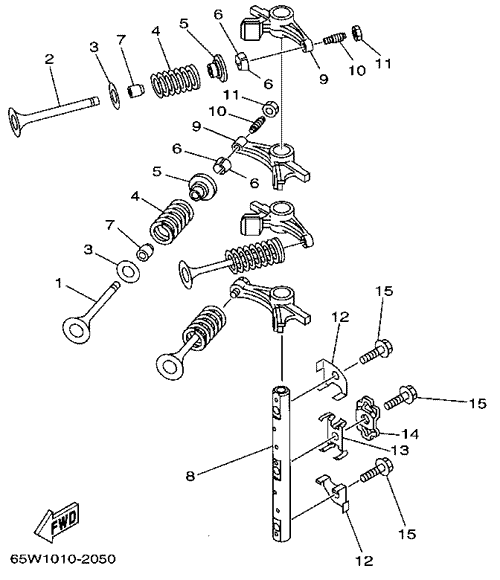 2
3
7
4
5
6
6
9
10
11
11
10
9
6
6
5
4
7
3
1
15
12
15
14
13
8
15
12
FWD
65W1010-2050