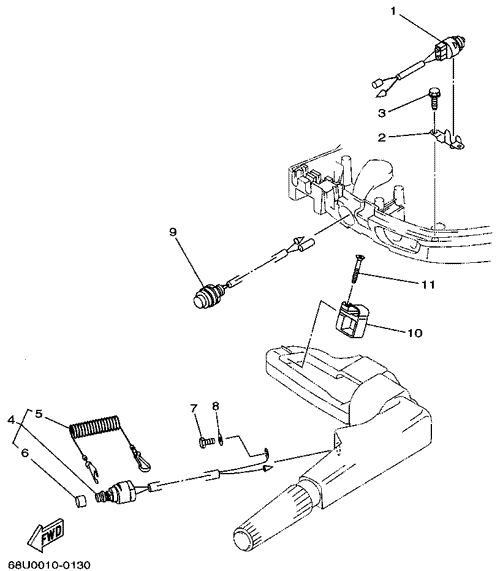 1
3
2
9
11
10
5
4
6
7
8
FWD
68U0010-0130