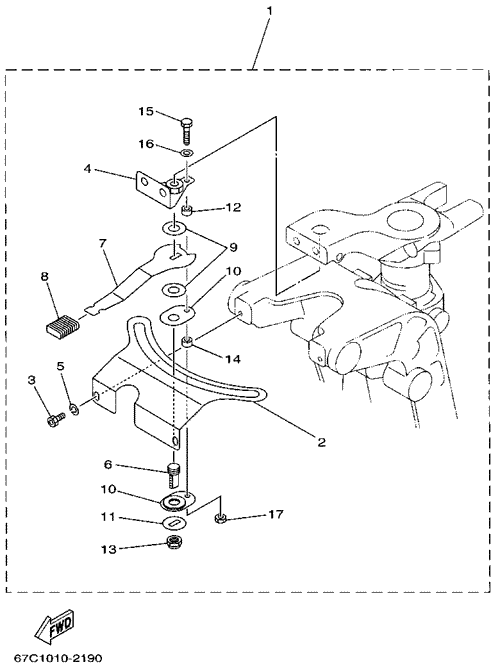 1
15
16
4
12
7
9
8
10
14
3
5
2
6
10
11
17
13
FWD
67C1010-2190