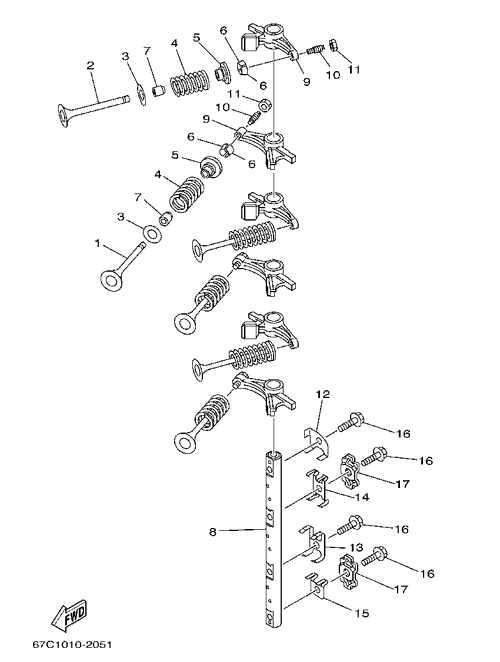 2
3
7
4
5
6
6
9
10
11
11
10
9
6
6
5
4
7
3
1
12
16
16
17
14
8
16
13
16
17
15
FWD
67C1010-2051