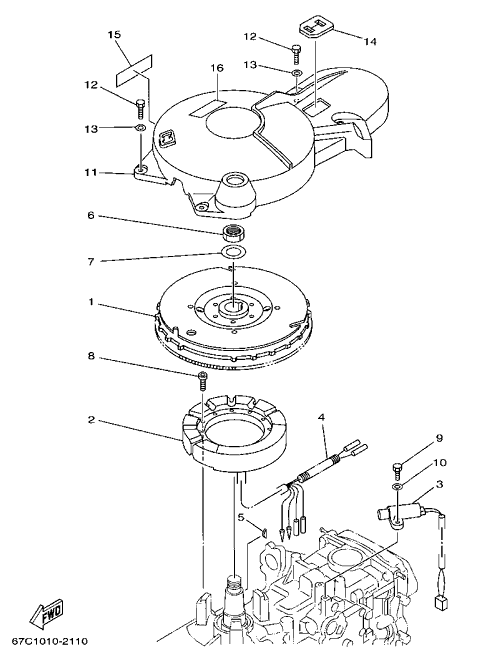 15
12
14
16
13
12
13
11
6
7
1
8
2
4
9
10
3
5
FWD
67C1010-2110