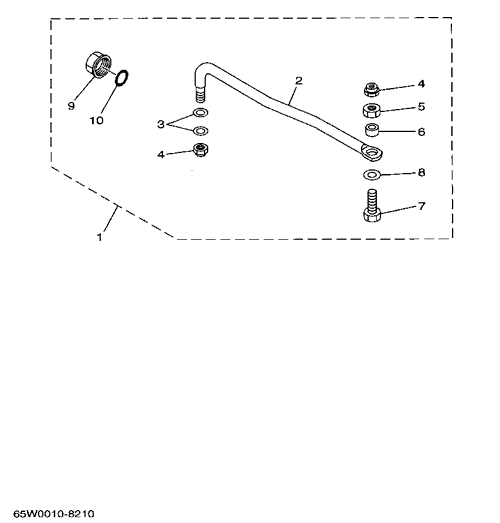 9
10
2
3
4
4
5
6
8
7
1

65W0010-8210