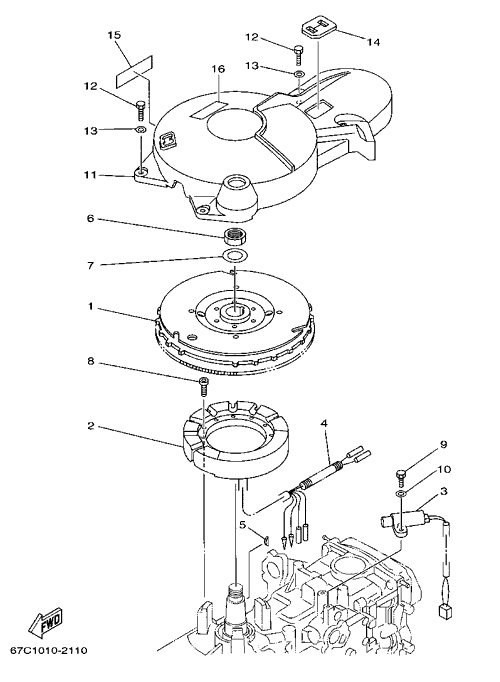 15
12
14
16
13
12
13
11
6
7
1
8
2
4
9
10
3
5
FWD
67C1010-2110