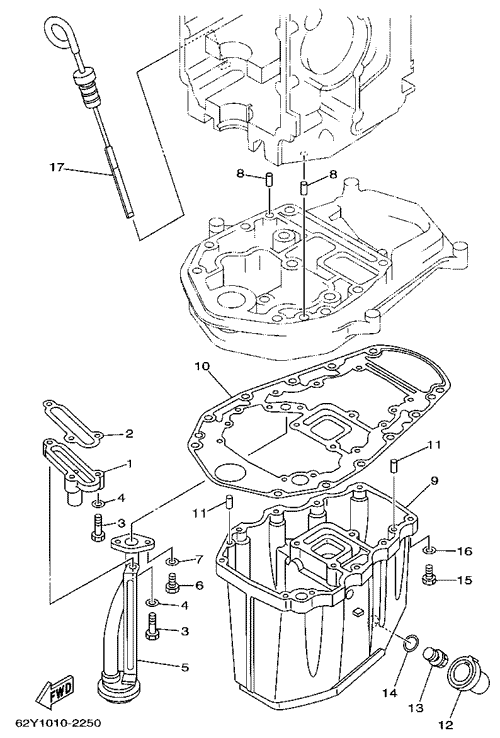 17
8
8
10
2
1
4
3
11
11
9
7
6
4
3
5
16
15
14
13
12
FWD
62Y1010-2250