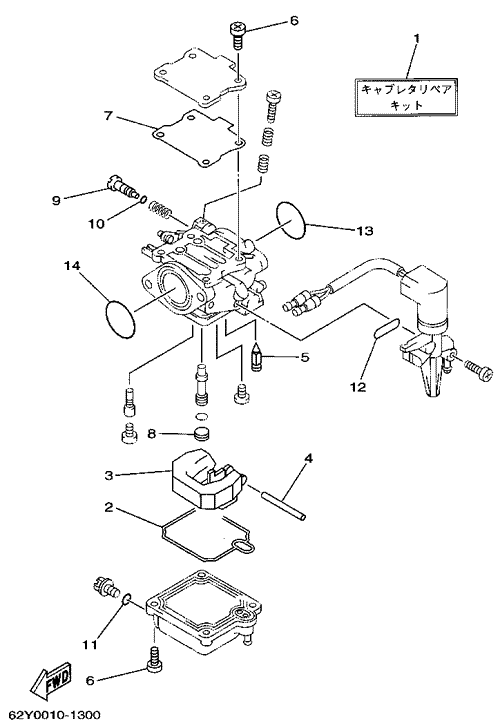 6

1

キャブレタリペア
キット

7

9

10

13

14

5

12

8

3

4

2

11

6

FWD

62Y0010-1300