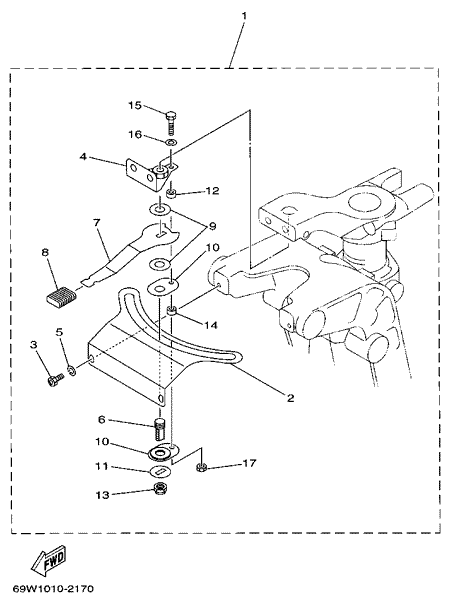 1

15

16

4

12

7

9

8

10

14

3

5

2

6

10

11

17

13

FWD

69W1010-2170