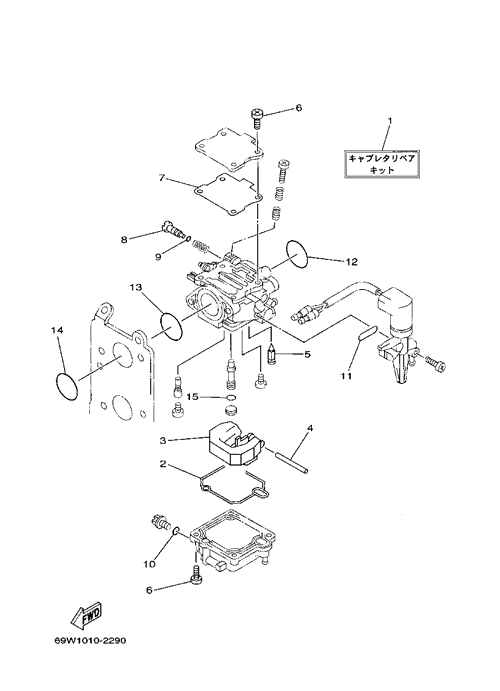 6

1

キャブレタリペア キット

7

8

9

12

13

14

5

11

15

3

4

2

10

6

FWD

69W1010-2290