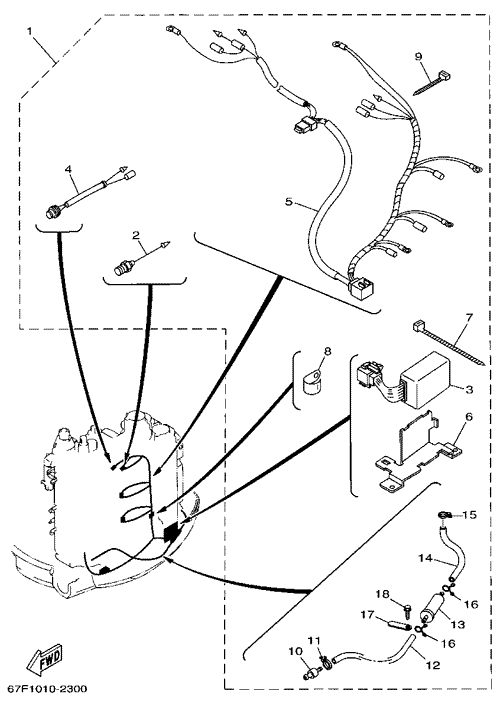 1
9
4
5
2
7
8
3
6
15
14
18
16
17
13
16
11
10
12
FWD
67F1010-2300