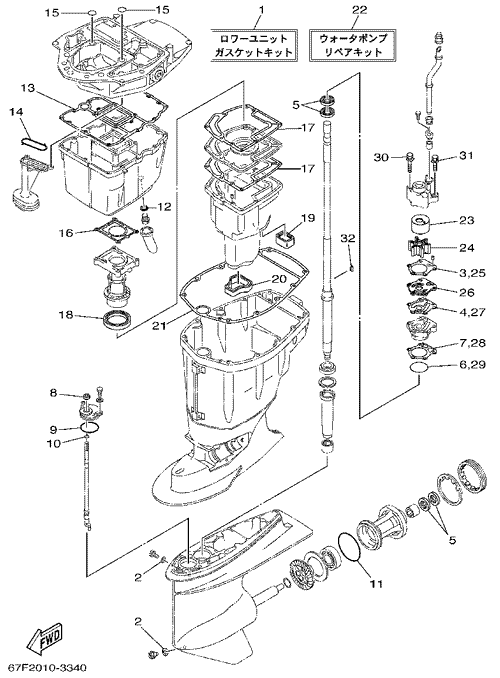 15
15
1
ロワーユニット
ガスケットキット
22
ウォータポンプ
リペアキット
13
14
5
17
17
30
31
12
19
23
16
32
24
3,25
20
26
18
21
4,27
7,28
6,29
8
9
10
5
2
11
2
FWD
67F2010-3340