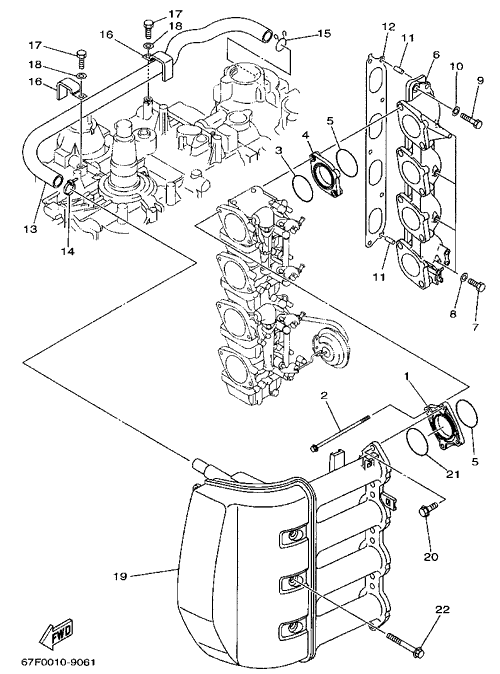 17
18
16
15
12
11
6
10
9
17
18
16
5
4
3
13
14
11
8
7
1
2
5
21
20
19
22
FWD
67F0010-9061