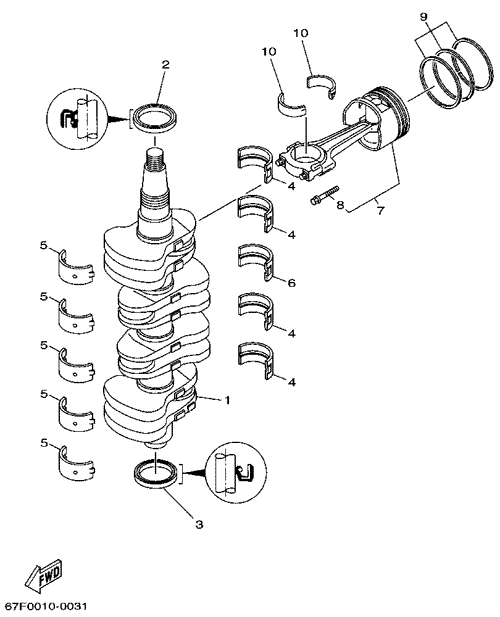 10
9
10
2
4
8
7
4
5
6
5
4
5
4
5
1
5
3
FWD
67F0010-0031