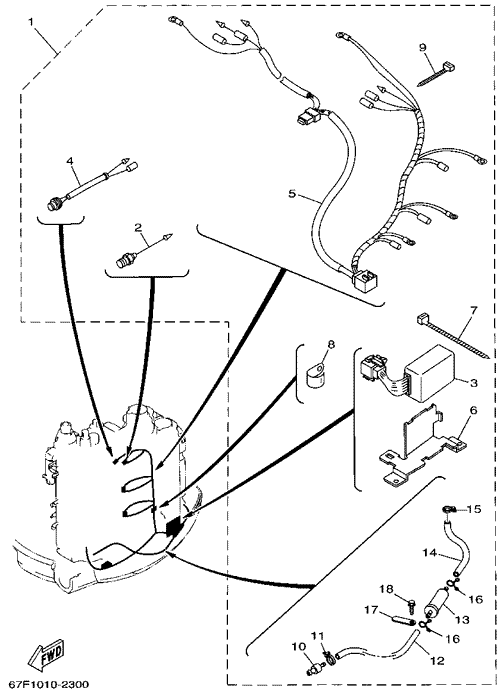 1
9
4
5
2
7
8
3
6
15
14
18
16
17
13
16
10
11
12
FWD
67F1010-2300