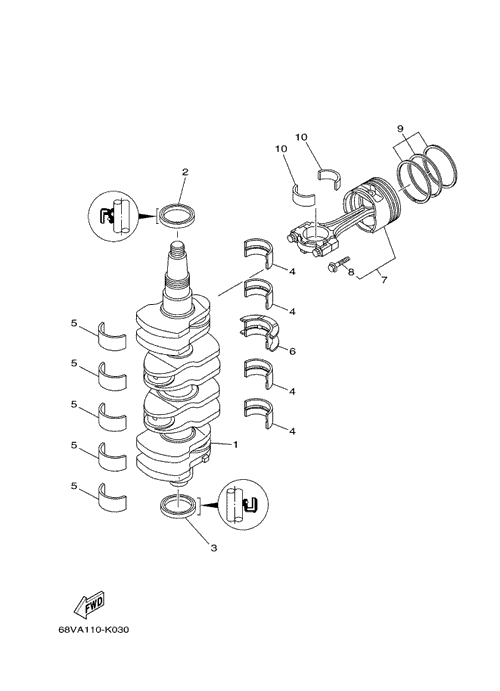 9
10
10
2
4
8
7
4
5
6
5
4
5
4
5
1
5
3
FWD
68VA110-K030