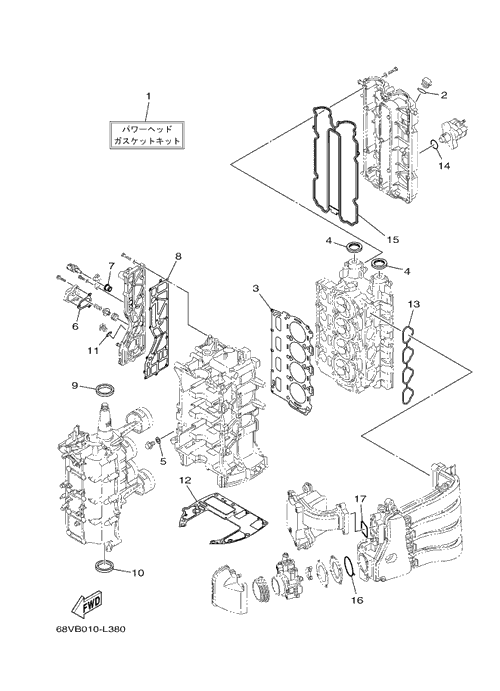 1
パワーヘッド
ガスケットキット

2
14
15
4
4
7
8
3
13
6
11
9
5
12
17
10
16
FWD
68VB010-L380