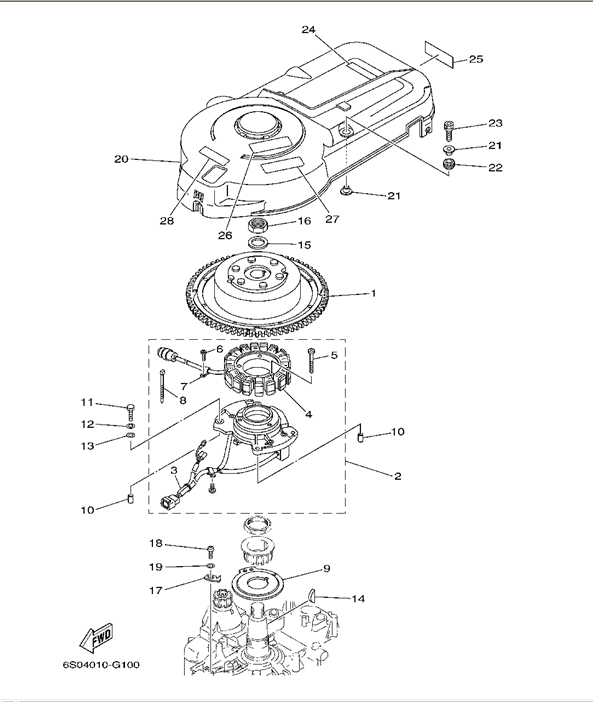 24
25
23
21
22
20
21
28
26
27
16
15
1
6
5
7
8
4
11
12
13
10
3
2
10
18
19
17
9
14
FWD
6S04010-G100