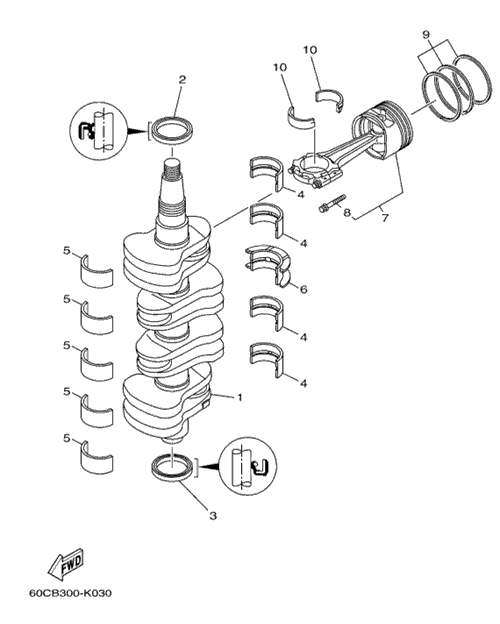 9
10
10
2
4
8
7
4
5
6
5
4
5
4
5
1
5
3
FWD
60CB300-K030