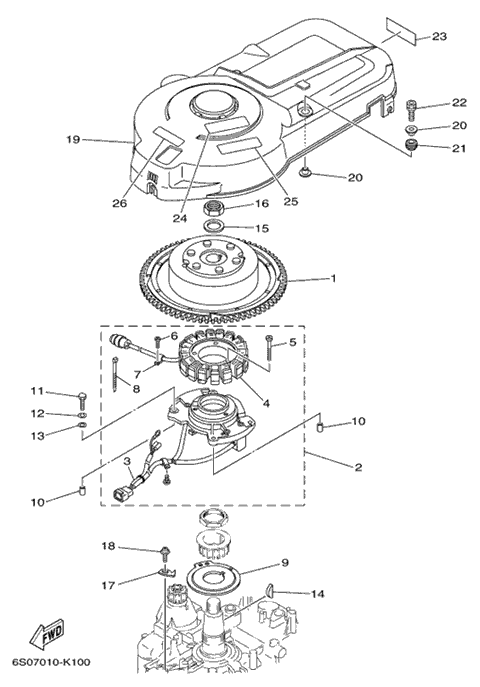 23
22
20
21
19
20
26
24
25
16
15
1
6
5
7
8
4
11
12
13
10
3
2
10
18
9
17
14
FWD
6S07010-K100