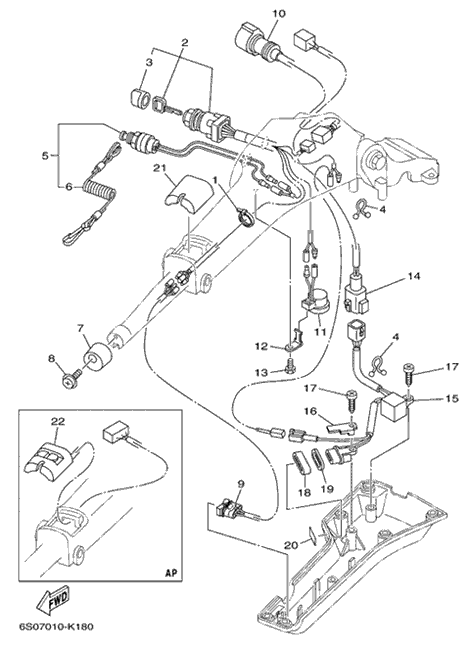 10
2
3
5
6
21
1
4
14
7
8
11
12
13
4
17
17
15
16
22
18
19
9
20
AP
FWD
6S07010-K180