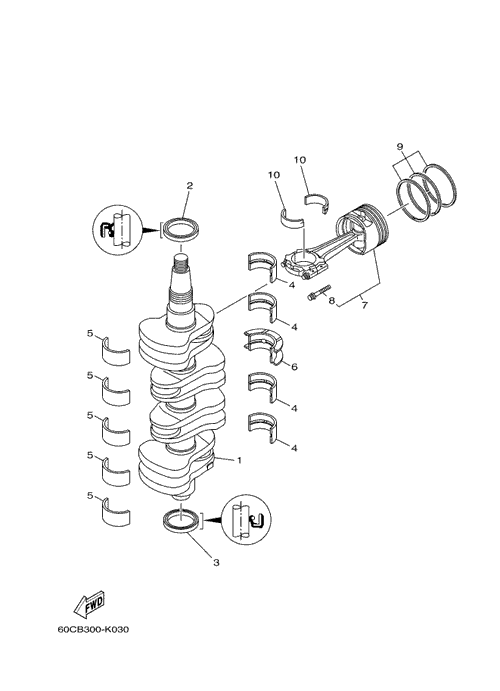 9
10
10
2
4
8
7
4
5
6
5
4
5
4
5
1
5
3
FWD
60CB300-K030