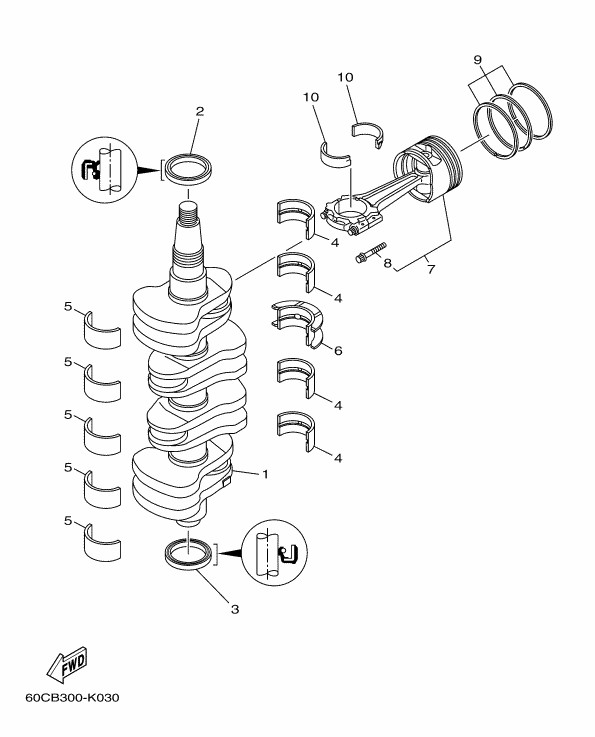 9
10
10
2
4
8
7
4
5
6
5
4
5
4
5
1
5
3
FWD
60CB300-K030