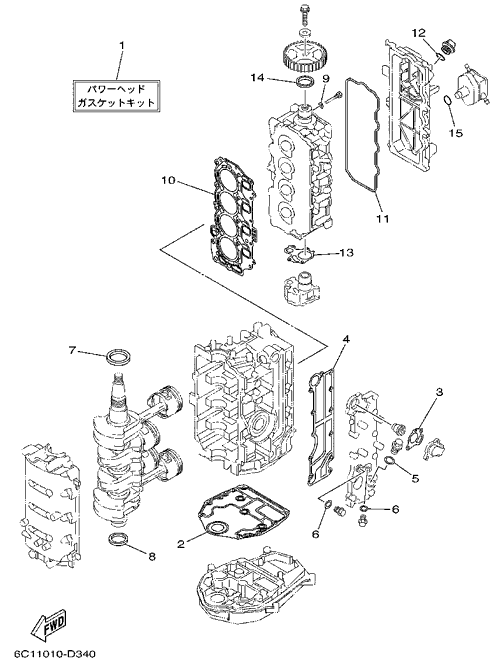 1

パワーヘッド
ガスケットキット

12
14
9
15
10
11
13
7
4
3
5
6
6
2
8
FWD
6C11010-D340