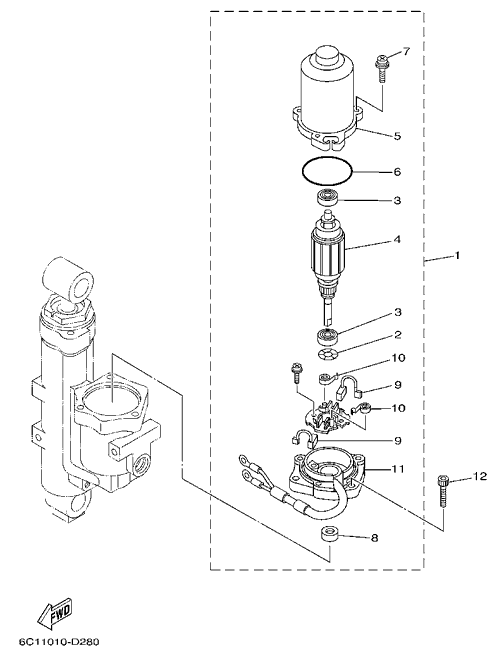 7
5
6
3
4
1
3
2
10
9
10
9
11
12
8
FWD
6C11010-D280