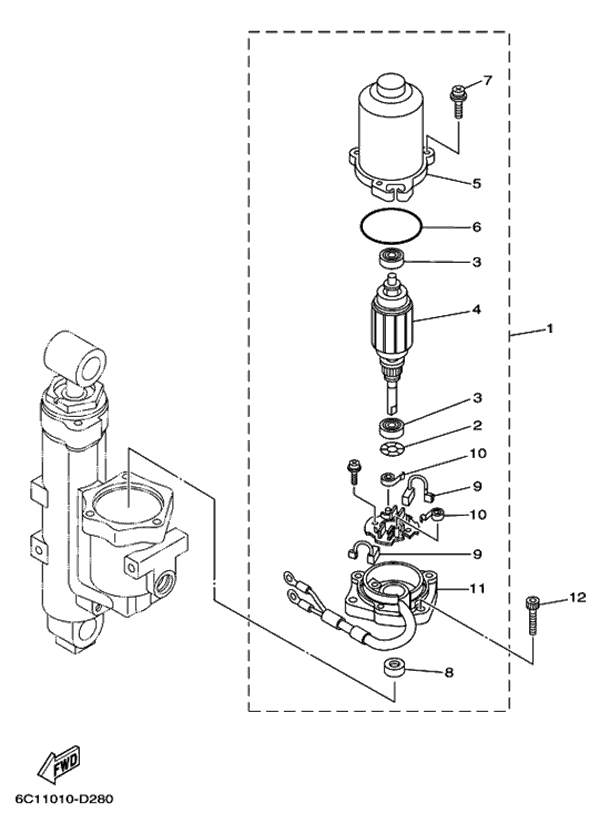 7
5
6
3
4
1
3
2
10
9
10
9
11
12
8
FWD
6C11010-D280