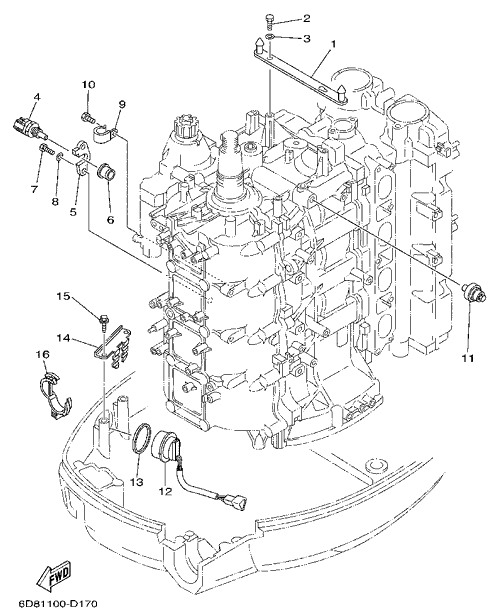 2
3
1
10
9
4
7
8
5
6
15
14
16
11
13
12
FWD
6D81100-D170