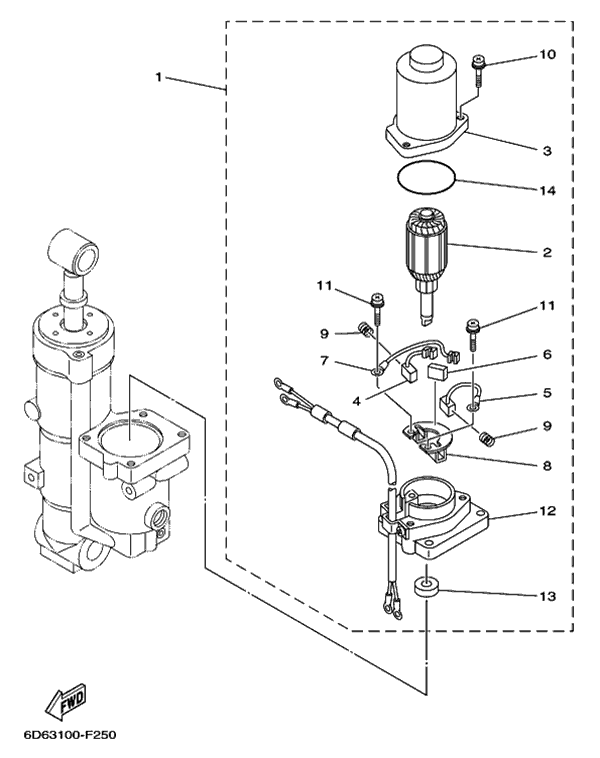 1
10
3
14
2
11
11
9
7
6
4
5
9
8
12
13
FWD
6D63100-F250