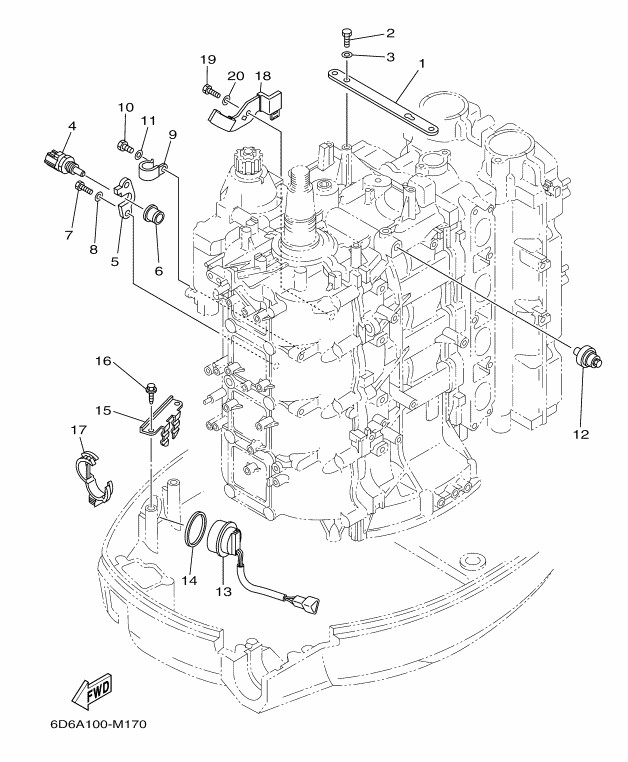 2
3
1
19
20
18
10
11
9
4
7
8
5
6
12
16
15
17
14
13
FWD
6D6A100-M170