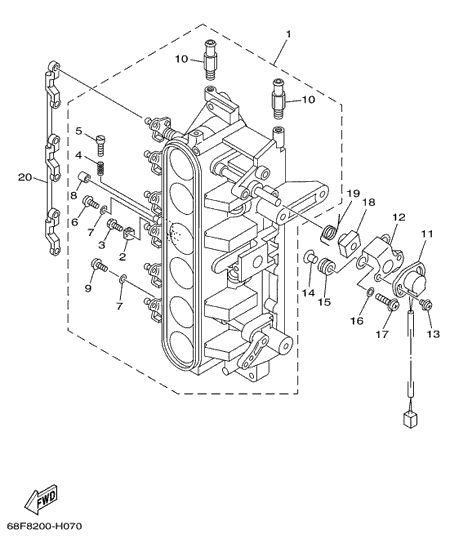 1
10
10
5
4
20
8
6
7
3
2
9
7
19
18
12
11
14
15
16
17
13
FWD
68F8200-H070