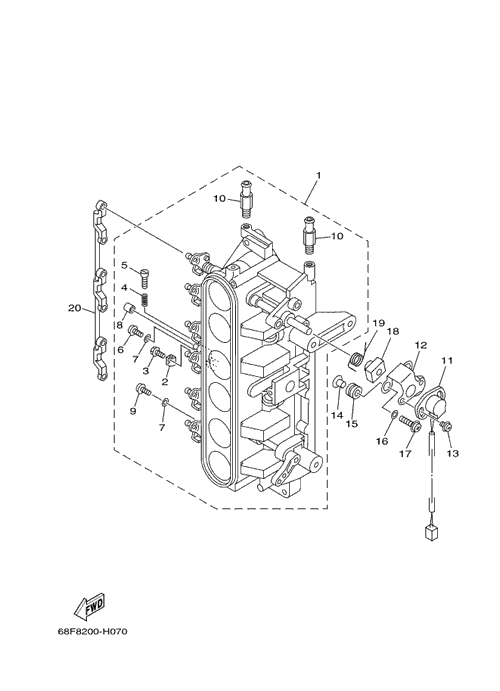 1
10
10
5
4
20
8
6
7
3
2
9
7
19
18
12
11
14
15
16
17
13
FWD
68F8200-H070