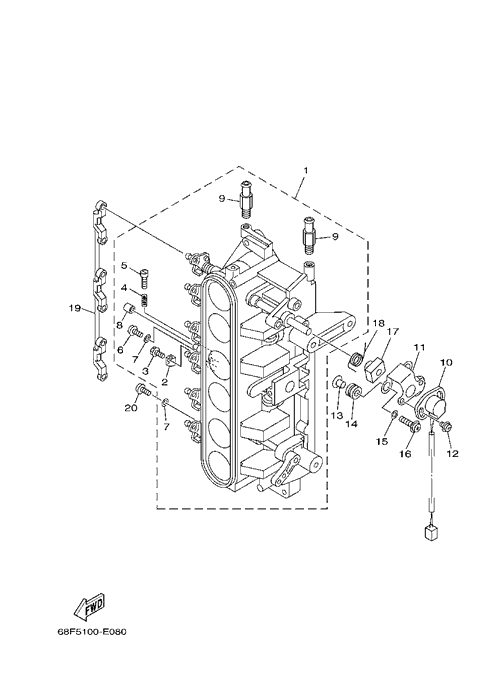 1
9
9
5
4
19
8
6
7
3
2
18
17
11
10
20
7
13
14
15
16
12
FWD
68F5100-E080