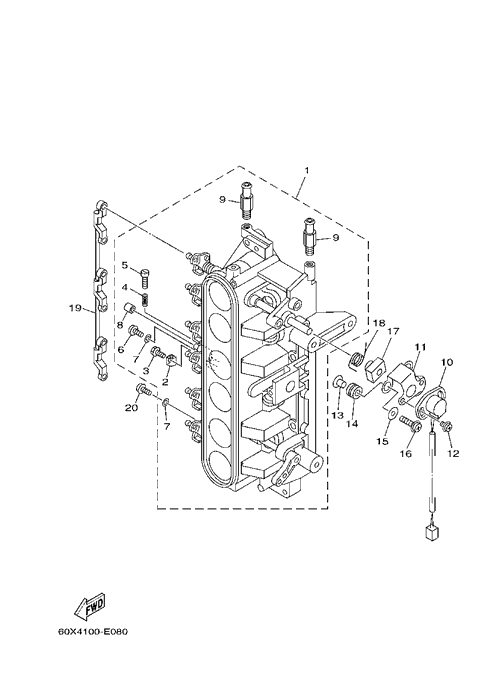 1
9
9
5
4
19
8
6
7
3
2
18
17
11
10
20
7
13
14
15
16
12
FWD
60X4100-E080