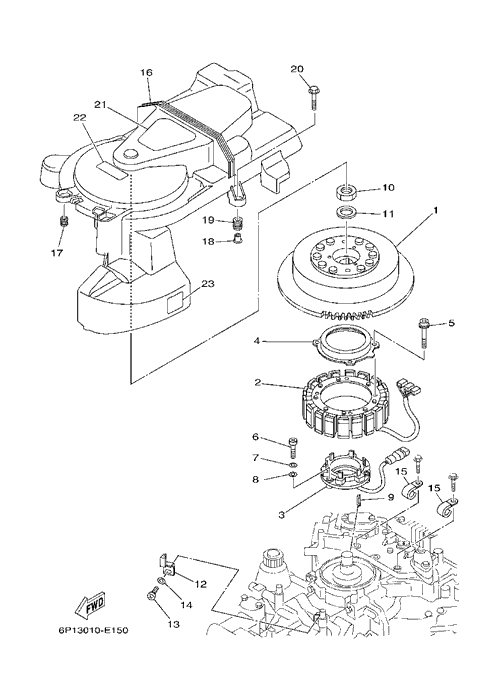 16
20
21
22
10
11
1
19
18
17
23
5
4
2
6
7
8
15
15
9
3
12
14
13
FWD
6P13010-E150