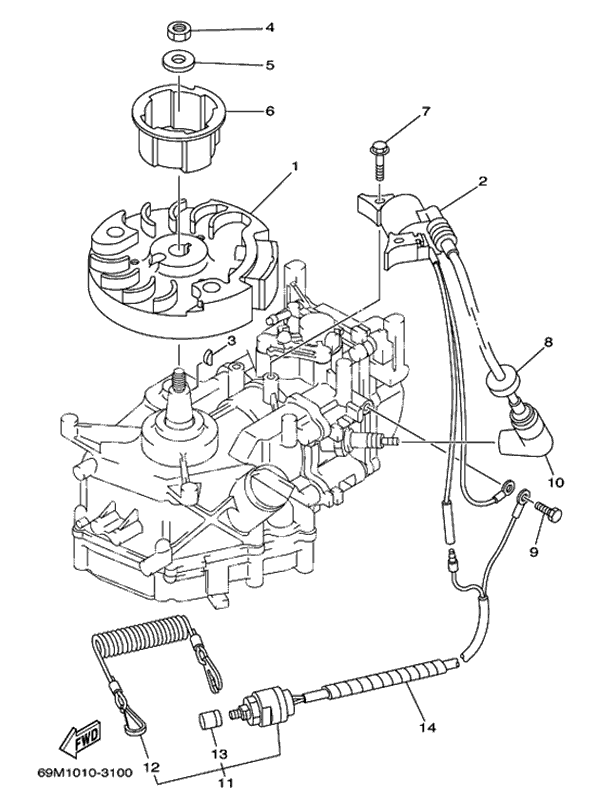 4
5
6
7
1
2
3
8
10
9
14
FWD
12
13
11
69M1010-3100