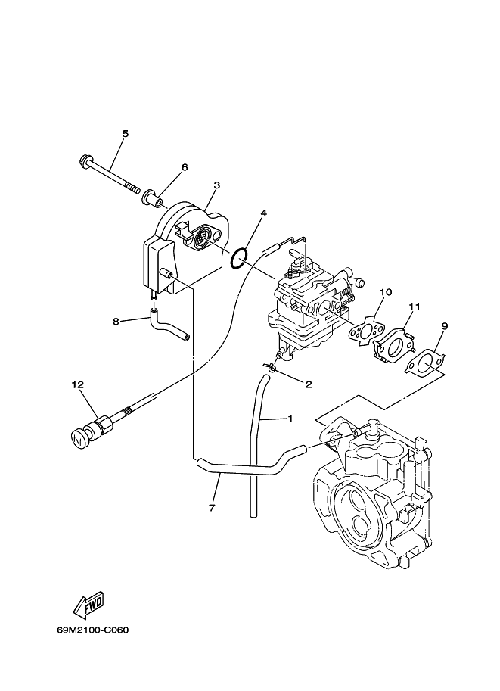 5
6
3
4
10
11
9
8
2
12
1
7
FWD
69M2100-C060