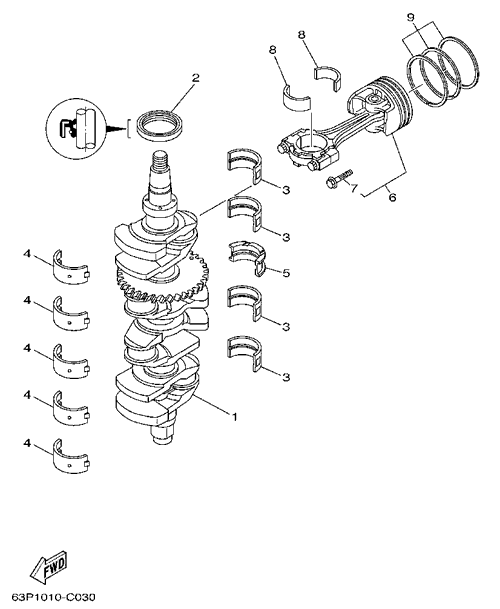 9
8
8
2
3
7
6
3
4
5
4
3
4
3
4
1
4
FWD
63P1010-C030