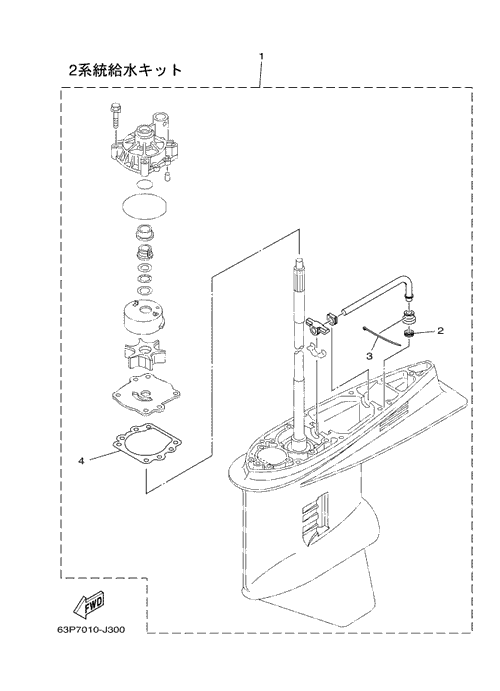 2系統給水キット

1

2

3

4

FWD

63P7010-J300