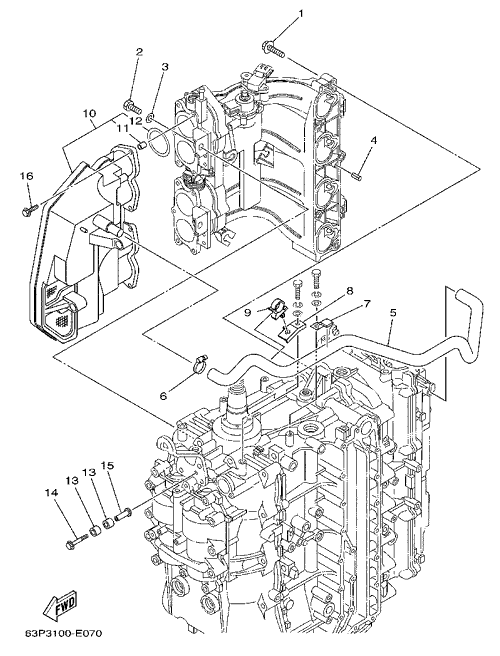 1
2
3
10
12
11
4
16
8
9
7
5
6
13
13
15
14
FWD
63P3100-E070