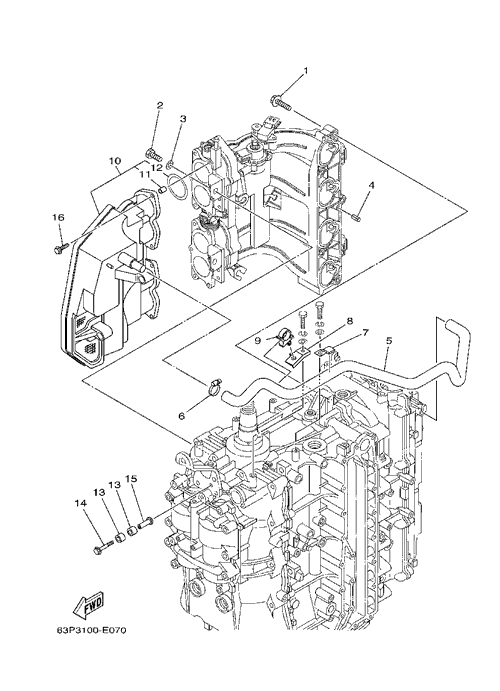 1
2
3
10
12
11
4
16
8
9
7
5
6
13
13
15
14
FWD
63P3100-E070