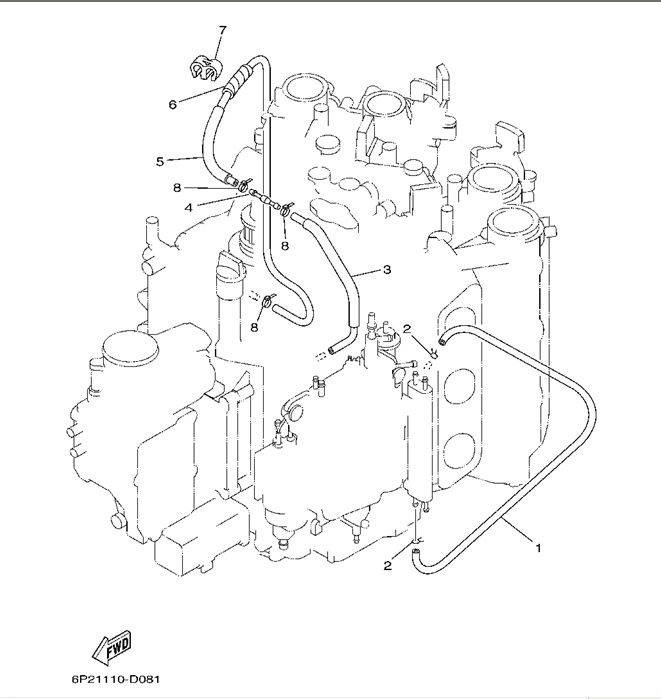 7
6
5
8
4
8
3
8
2
2
1
FWD
6P21110-D081